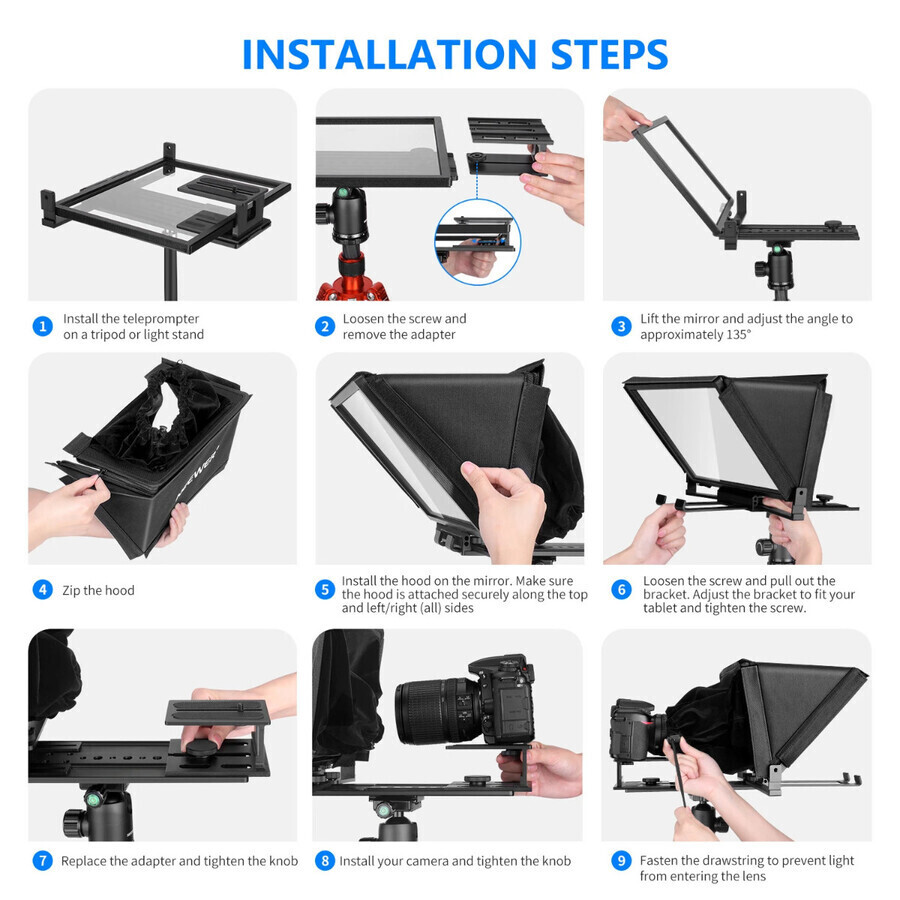 INSTALLATION STEPS

1 Install the teleprompter on a tripod or light stand

2 Loosen the screw and remove the adapter

3 Lift the mirror and adjust the angle to approximately 135°

NEEWER

4 Zip the hood

5 Install the hood on the mirror. Make sure the hood is attached securely along the top and left/right (all) sides

6 Loosen the screw and pull out the bracket. Adjust the bracket to fit your tablet and tighten the screw.

7 Replace the adapter and tighten the knob

8 Install your camera and tighten the knob

9 Fasten the drawstring to prevent light from entering the lens