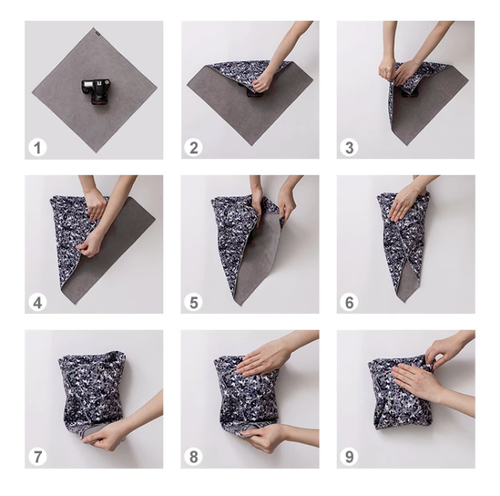 1
2
3
4
5
6
7
8
9